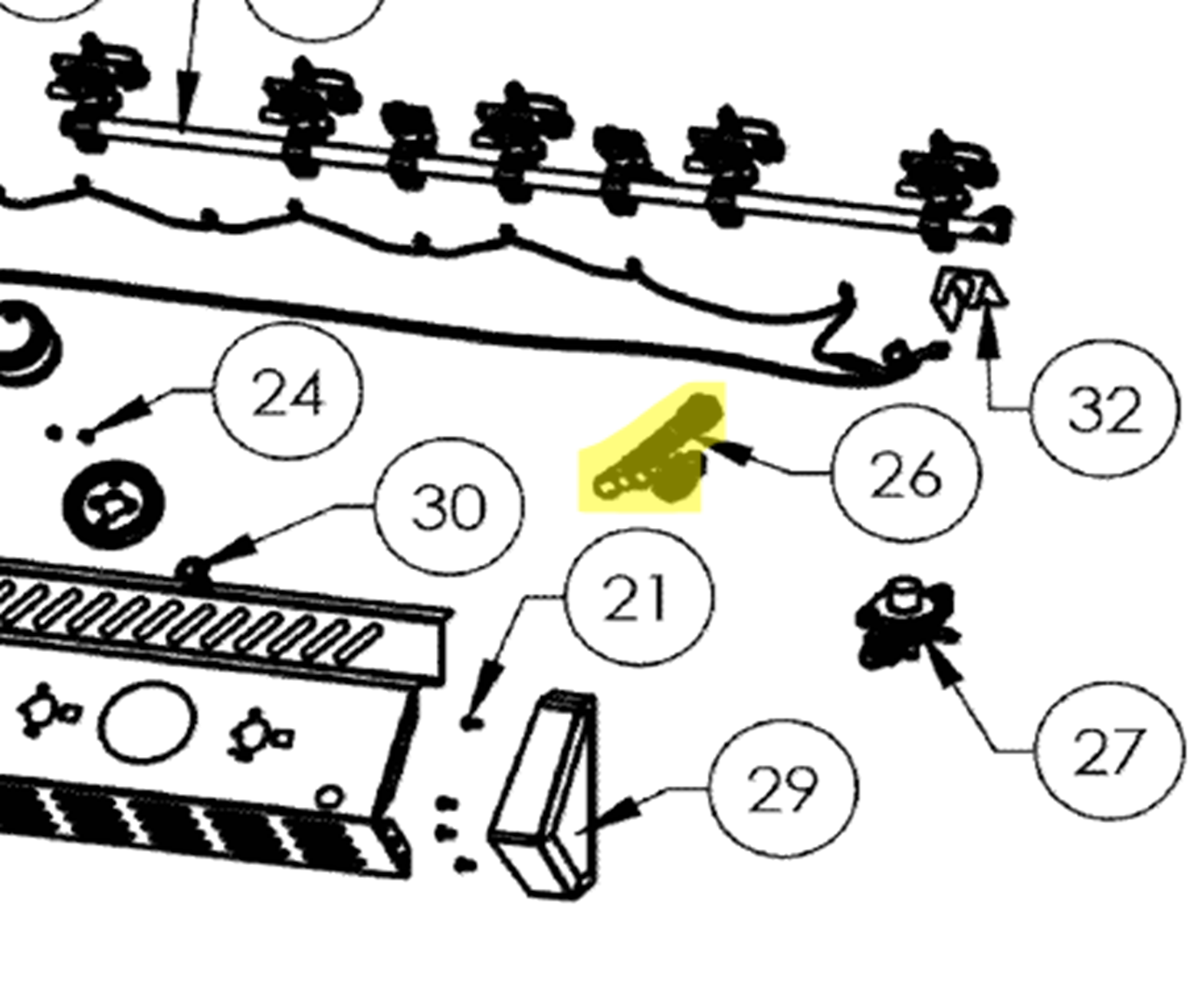 24
32
26
30
21
27
29