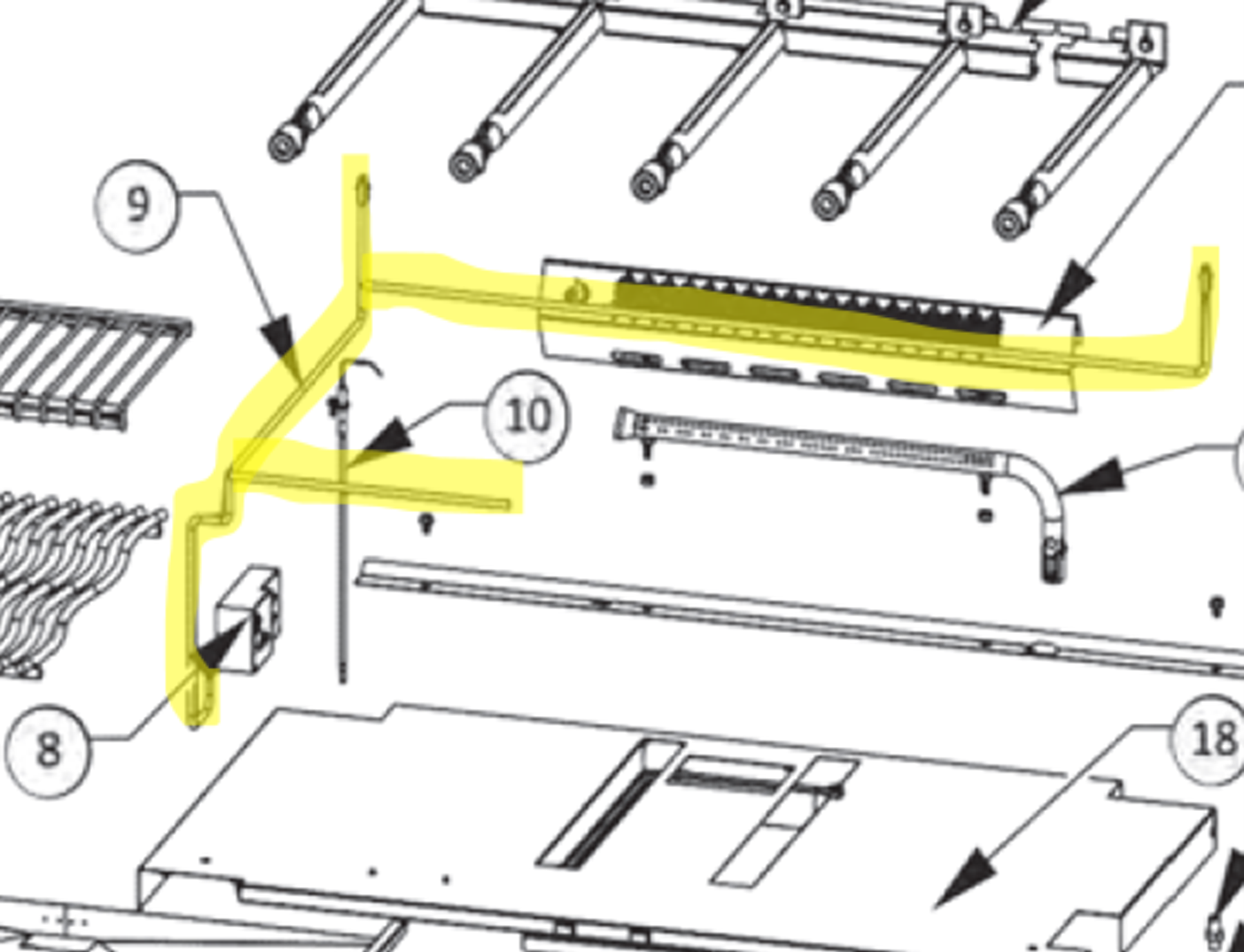 9

10

8

18