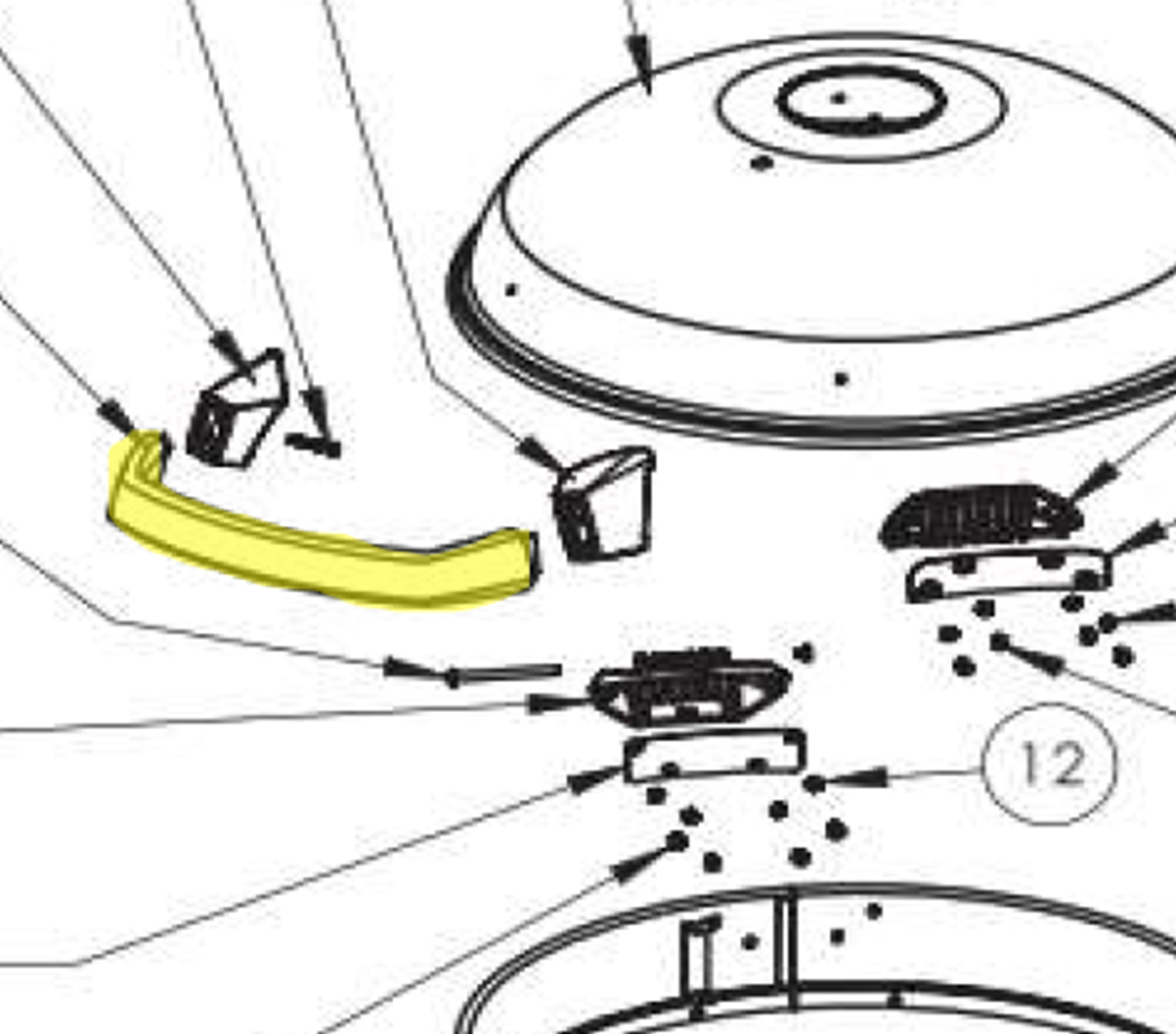 12