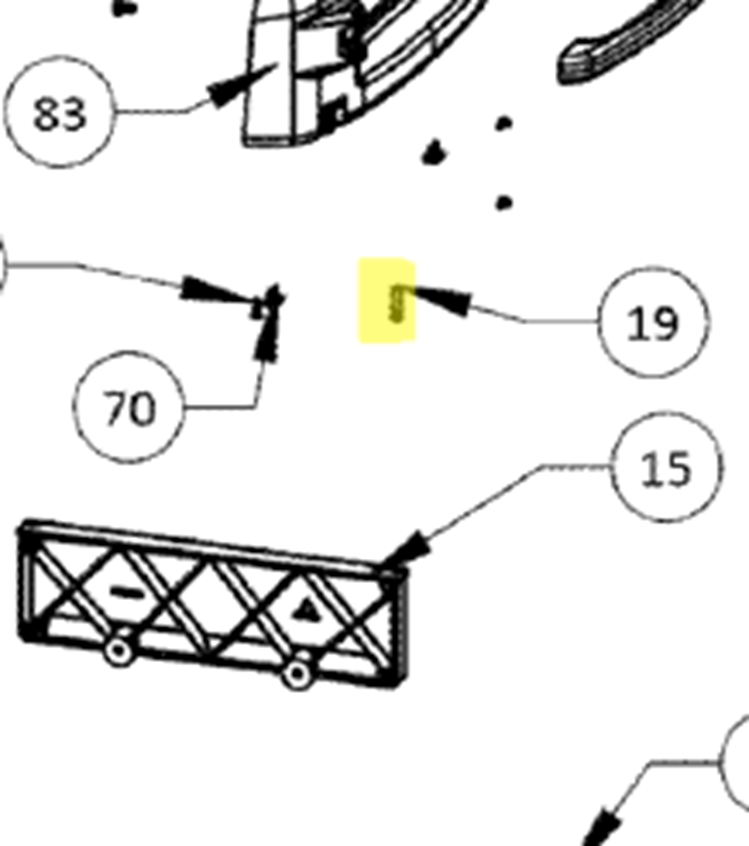 83

19

70

15